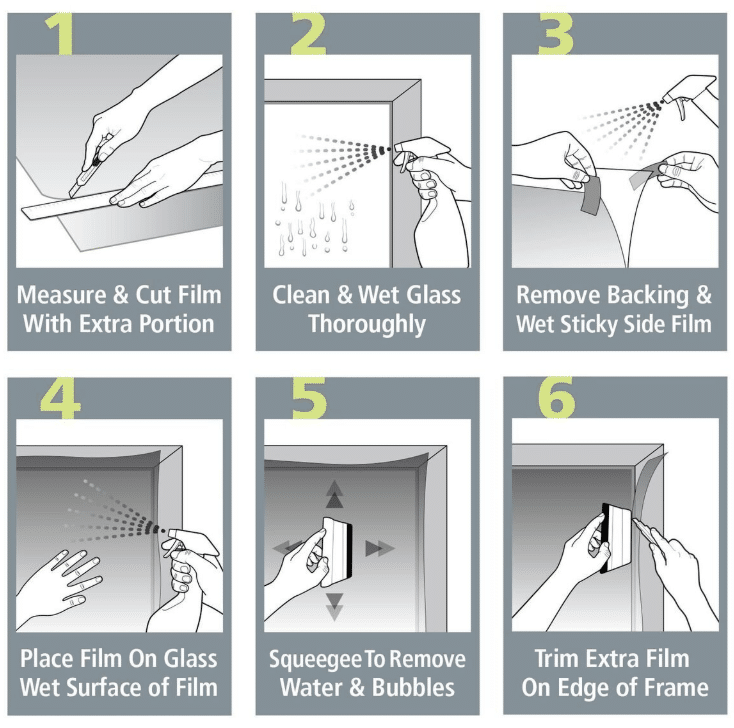 1

Measure & Cut Film With Extra Portion

2

Clean & Wet Glass Thoroughly

3

Remove Backing & Wet Sticky Side Film

4

Place Film On Glass Wet Surface of Film

5

Squeegee To Remove Water & Bubbles

6

Trim Extra Film On Edge of Frame